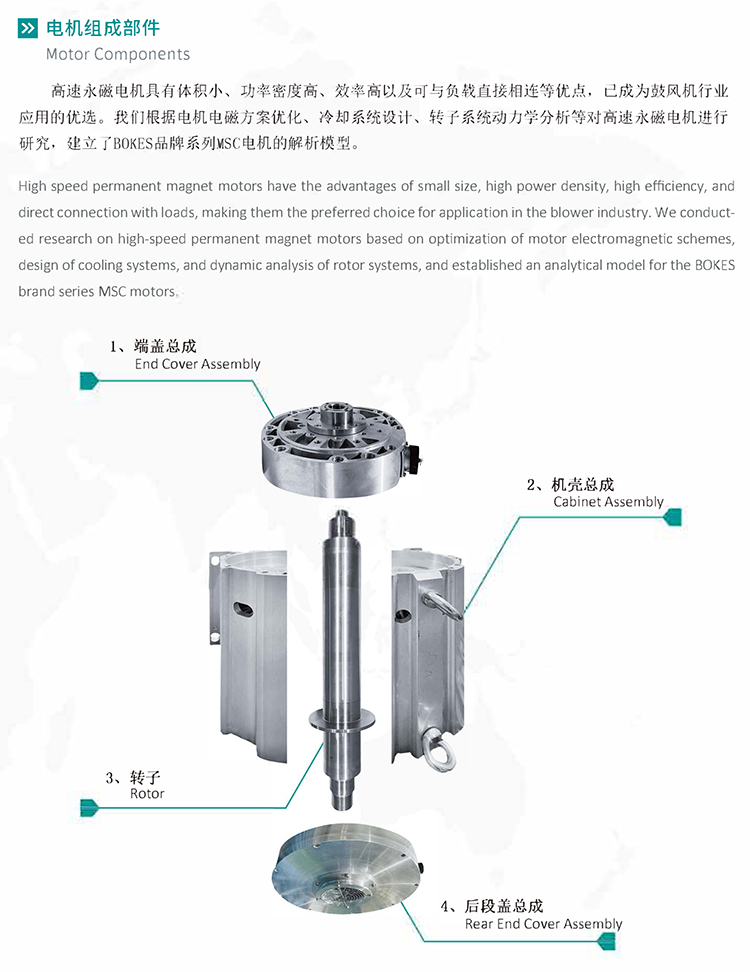 电机组成部件
Motor Components

高速永磁电机具有体积小、功率密度高、效率高以及可与负载直接相连等优点，已成为鼓风机行业应用的优选。我们根据电机电磁方案优化、冷却系统设计、转子系统动力学分析等对高速永磁电机进行研究，建立了BOKES品牌系列MSC电机的解析模型。

High speed permanent magnet motors have the advantages of small size, high power density, high efficiency, and direct connection with loads, making them the preferred choice for application in the blower industry. We conducted research on high-speed permanent magnet motors based on optimization of motor electromagnetic schemes, design of cooling systems, and dynamic analysis of rotor systems, and established an analytical model for the BOKES brand series MSC motors.

1、端盖总成
End Cover Assembly

2、机壳总成
Cabinet Assembly

3、转子
Rotor

4、后段盖总成
Rear End Cover Assembly