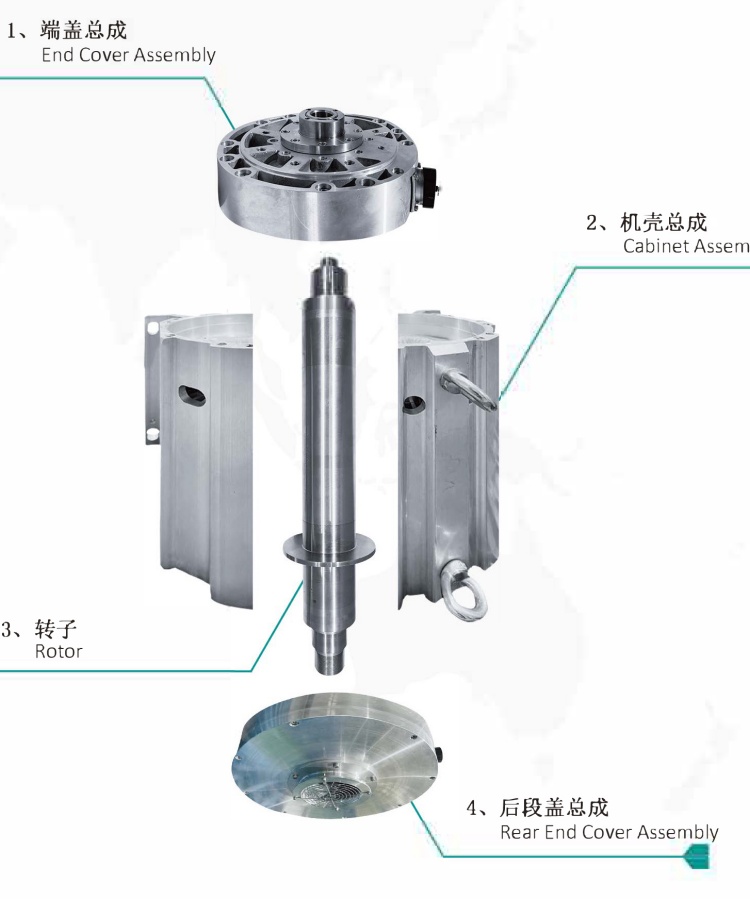 1、端盖总成
End Cover Assembly

2、机壳总成
Cabinet Assem

3、转子
Rotor

4、后段盖总成
Rear End Cover Assembly